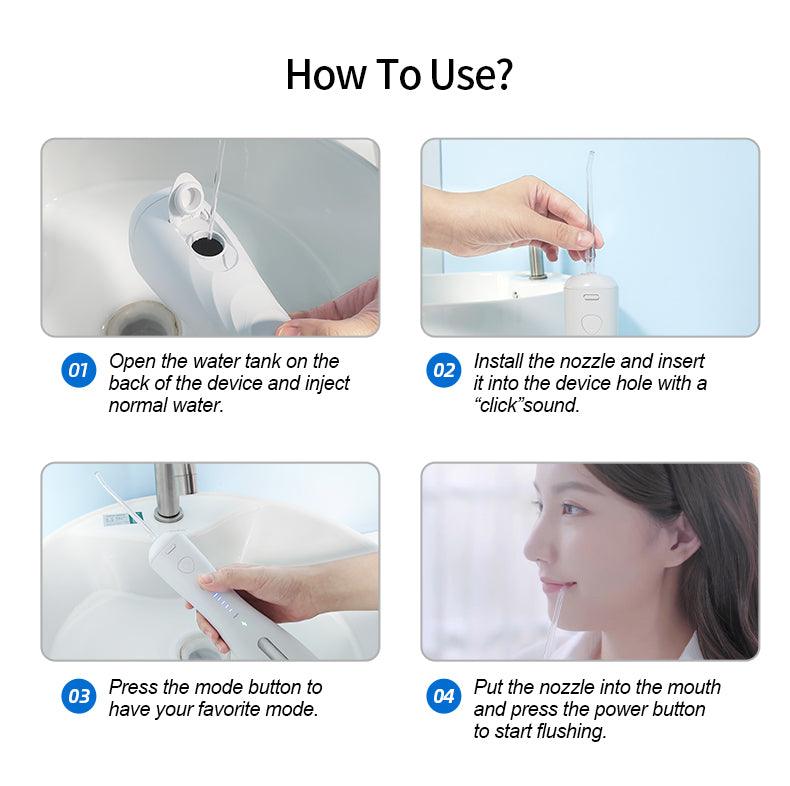 How To Use?

01 Open the water tank on the back of the device and inject normal water.

02 Install the nozzle and insert it into the device hole with a “click”sound.

03 Press the mode button to have your favorite mode.

04 Put the nozzle into the mouth and press the power button to start flushing.