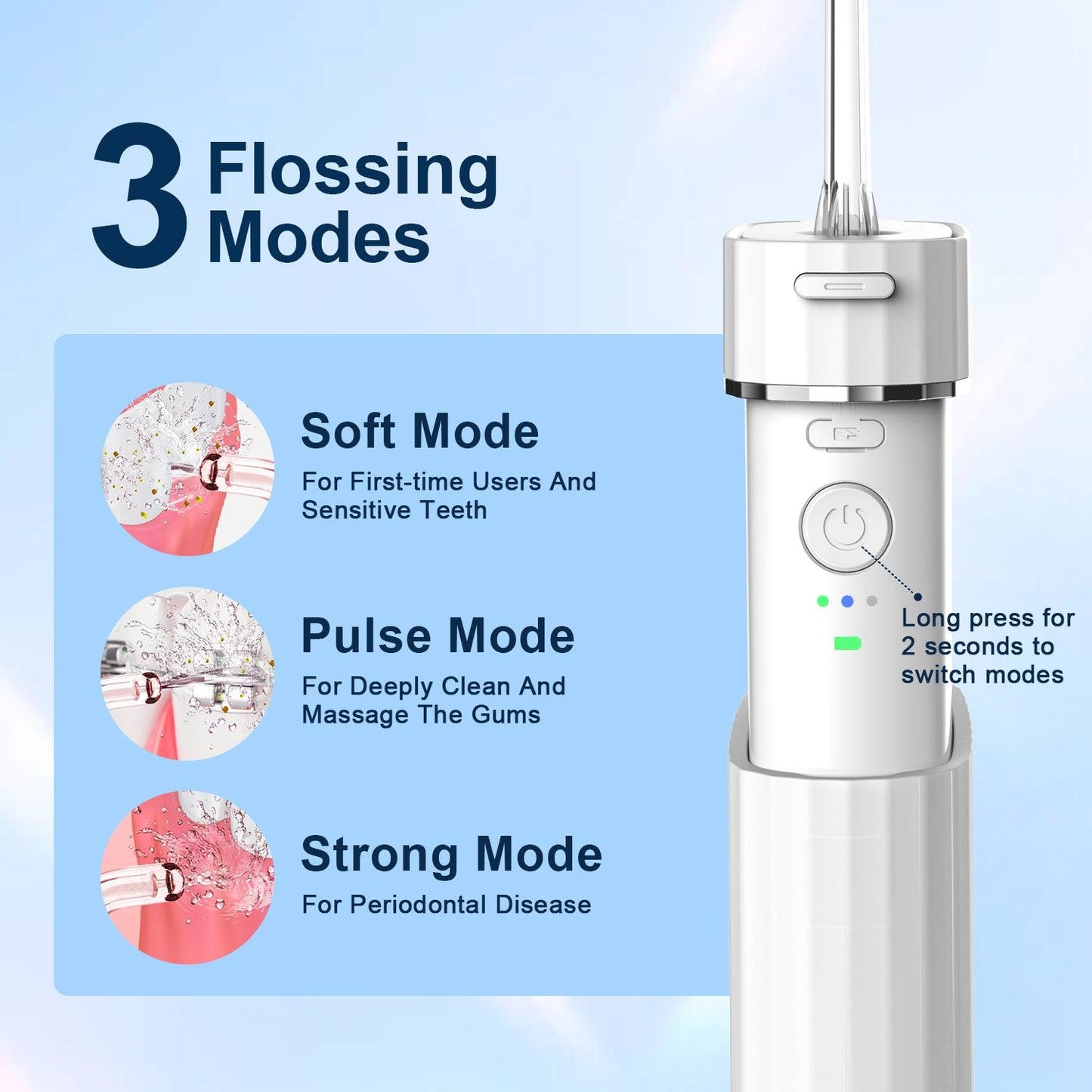 3 Flossing Modes

Soft Mode
For First-time Users And Sensitive Teeth

Pulse Mode
For Deeply Clean And Massage The Gums

Strong Mode
For Periodontal Disease

Long press for 2 seconds to switch modes