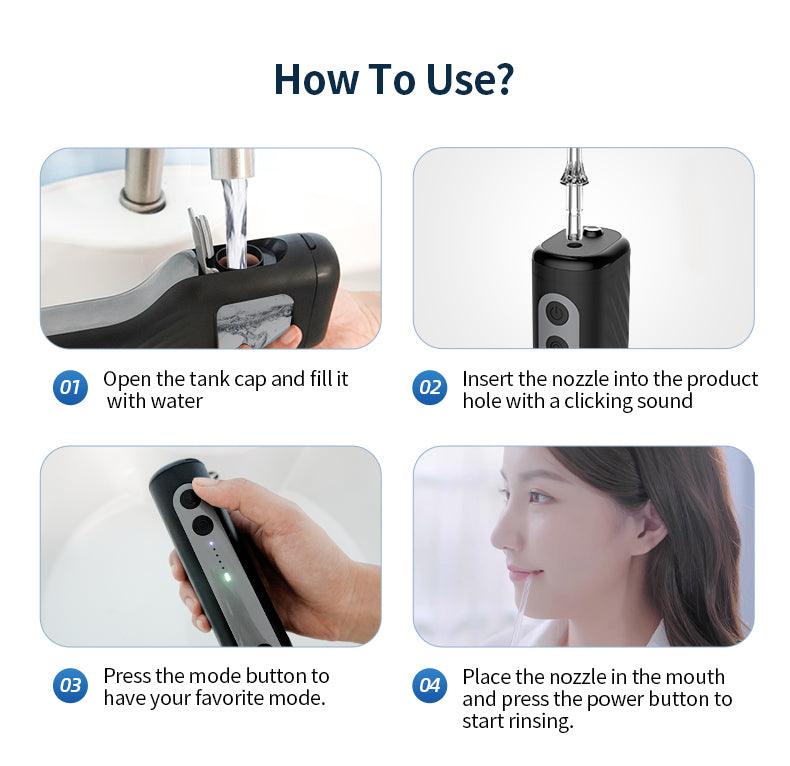 How To Use?

01 Open the tank cap and fill it with water

02 Insert the nozzle into the product hole with a clicking sound

03 Press the mode button to have your favorite mode.

04 Place the nozzle in the mouth and press the power button to start rinsing.